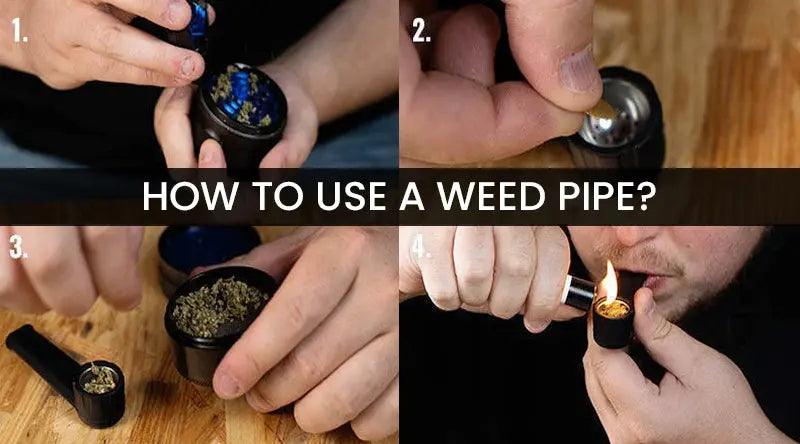 1.

2.

HOW TO USE A WEED PIPE?

3.

4.